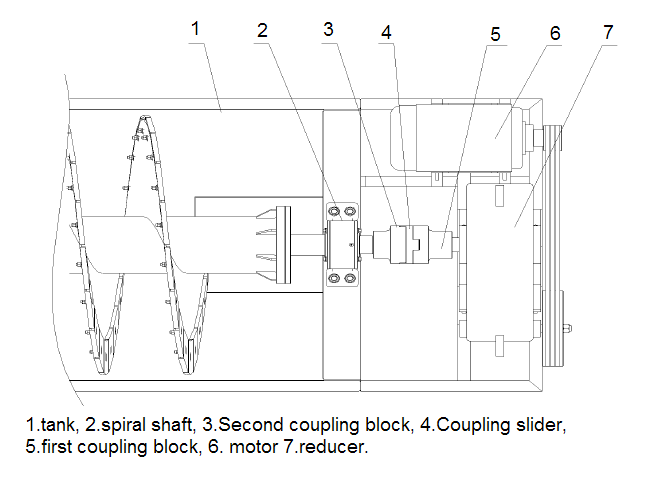 1
2
3
4
5
6
7

1.tank, 2.spiral shaft, 3.Second coupling block, 4.Coupling slider, 5.first coupling block, 6. motor 7.reducer.