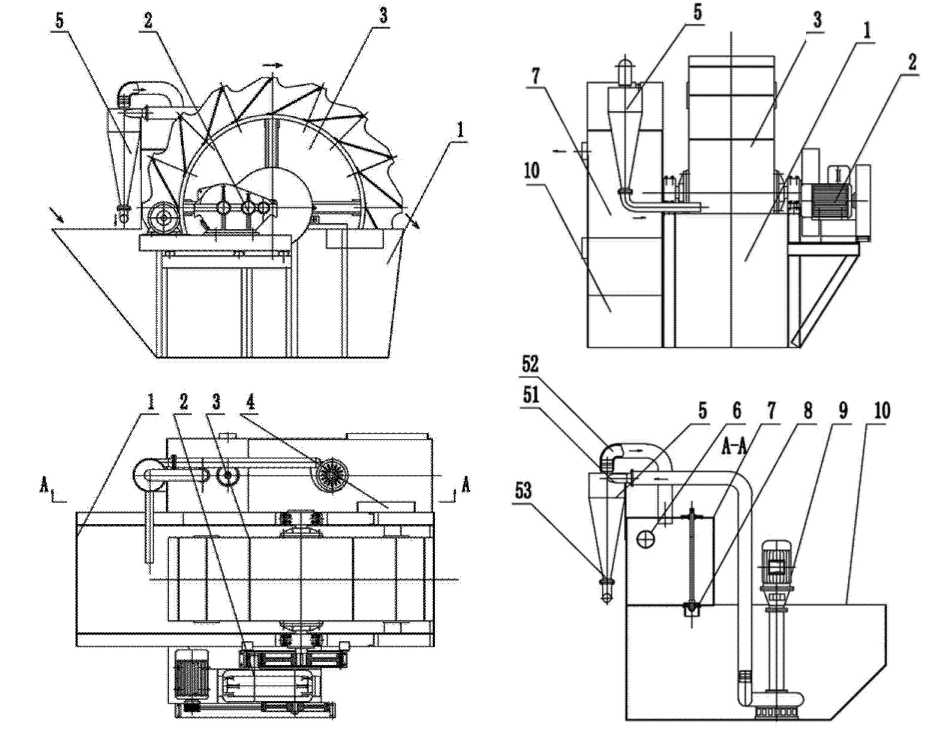 5
2
3
1

5
3
1
2
7
10

1
2
3
4
A
A

52
51
5
6
7
8
9
10
A-A
53