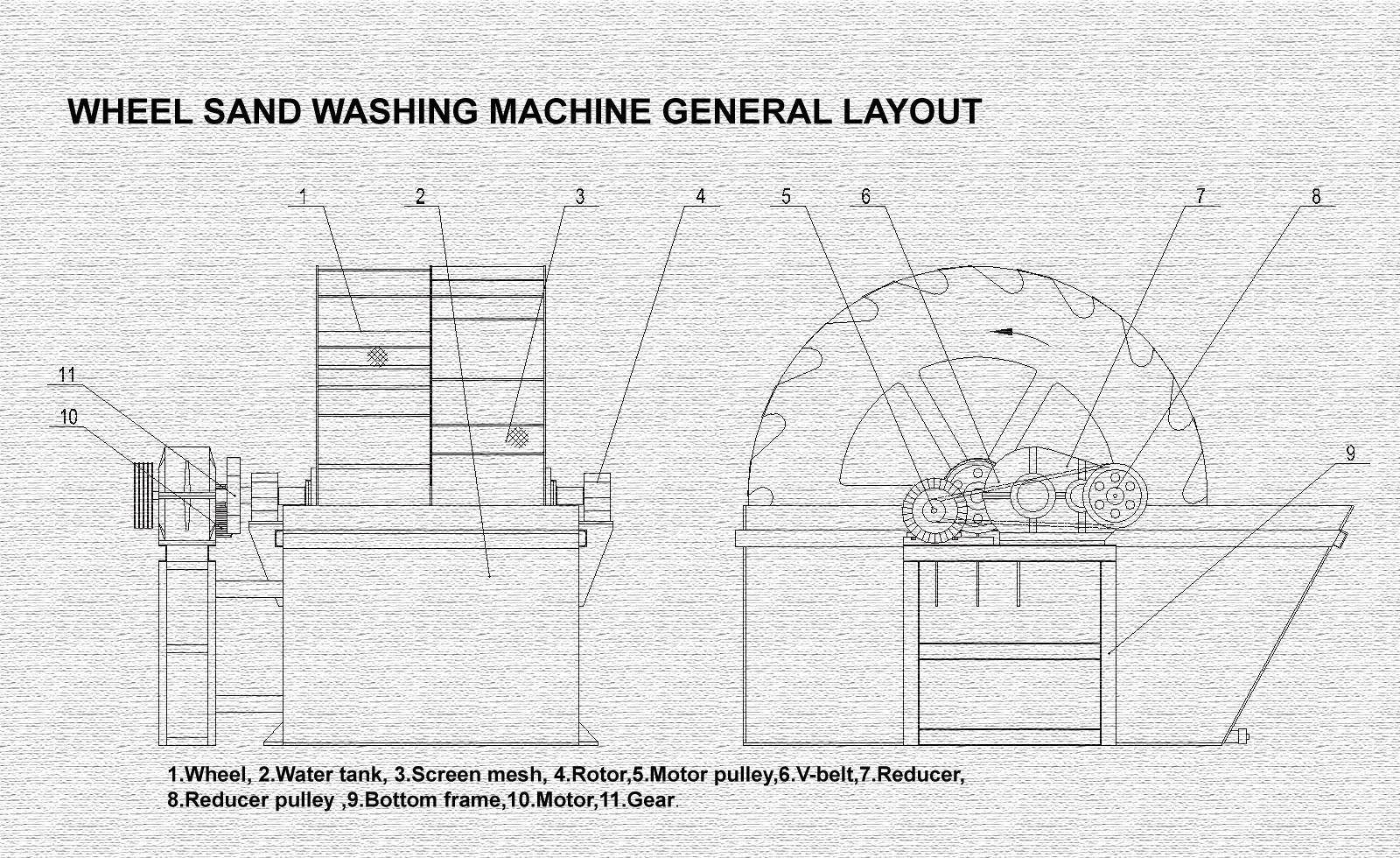 WHEEL SAND WASHING MACHINE GENERAL LAYOUT

1
2
3
4
5
6
7
8
11
10
9

1.Wheel, 2.Water tank, 3.Screen mesh, 4.Rotor,5.Motor pulley,6.V-belt,7.Reducer, 8.Reducer pulley ,9.Bottom frame,10.Motor,11.Gear.